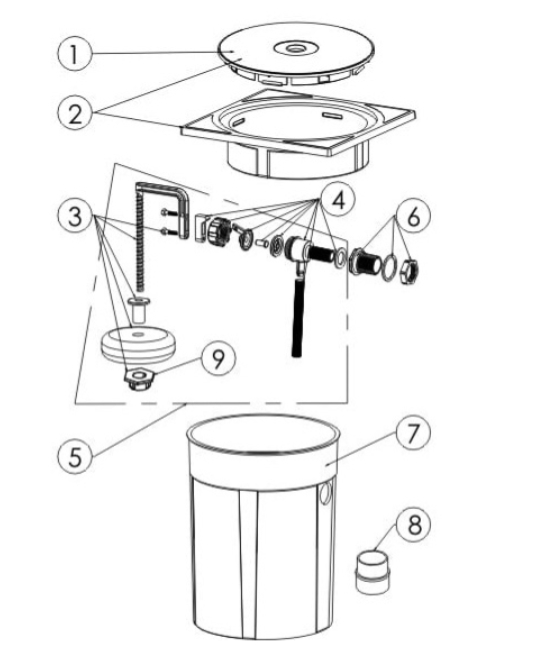 1
2
3
4
6
9
5
7
8